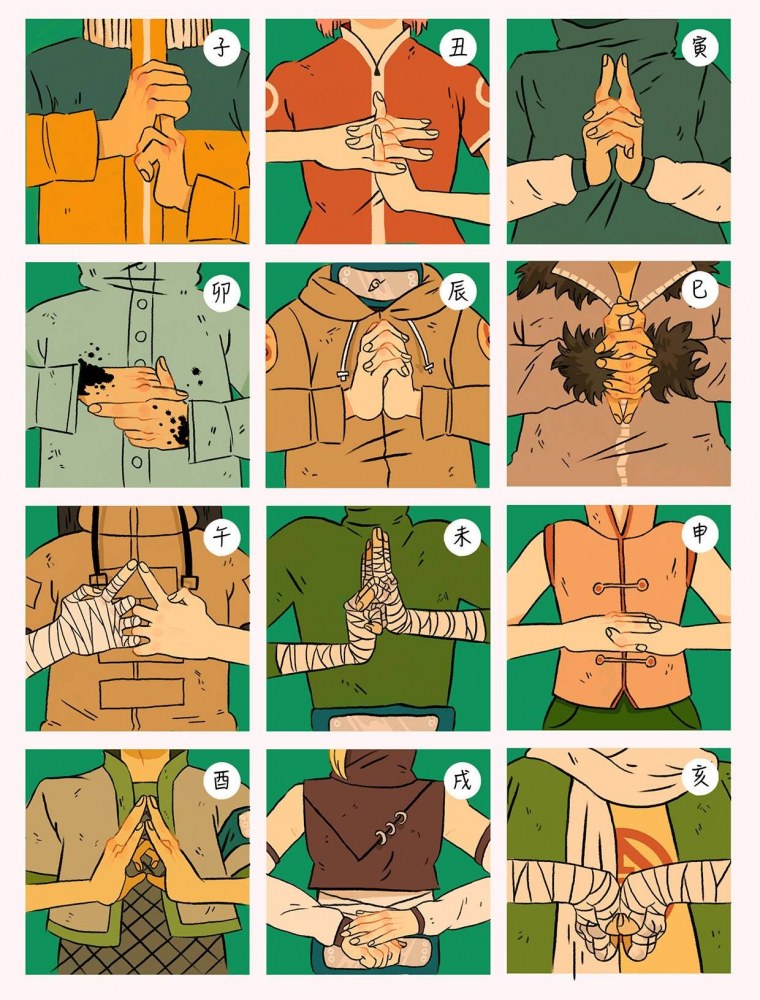 子

丑

寅

卯

辰

巳

午

未

申

酉

戌

亥