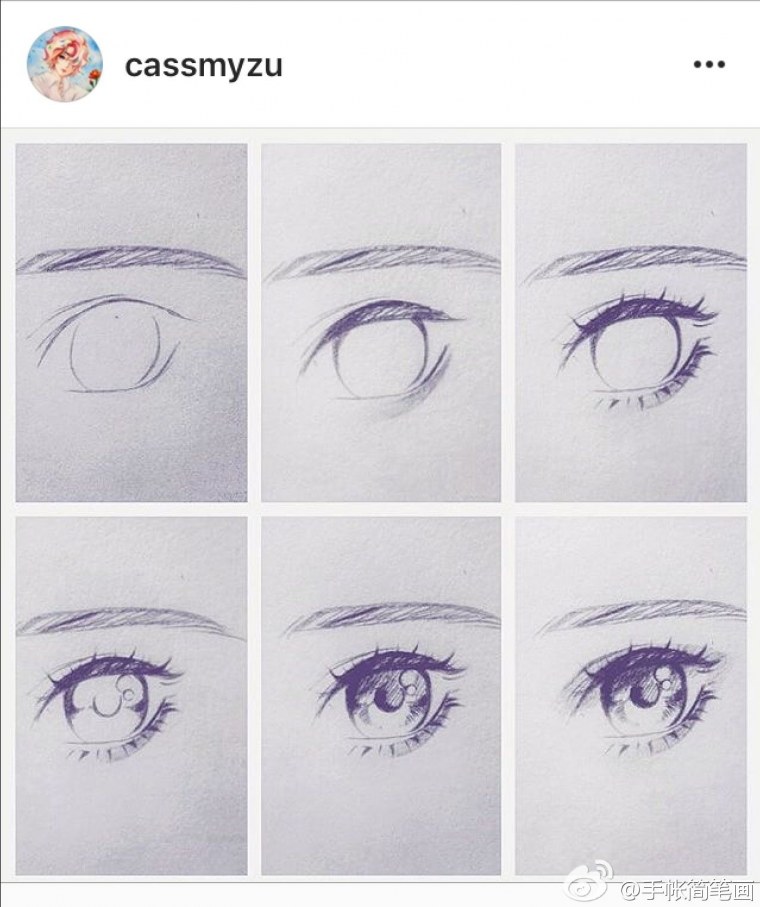 cassmyzu

@手帐简笔画