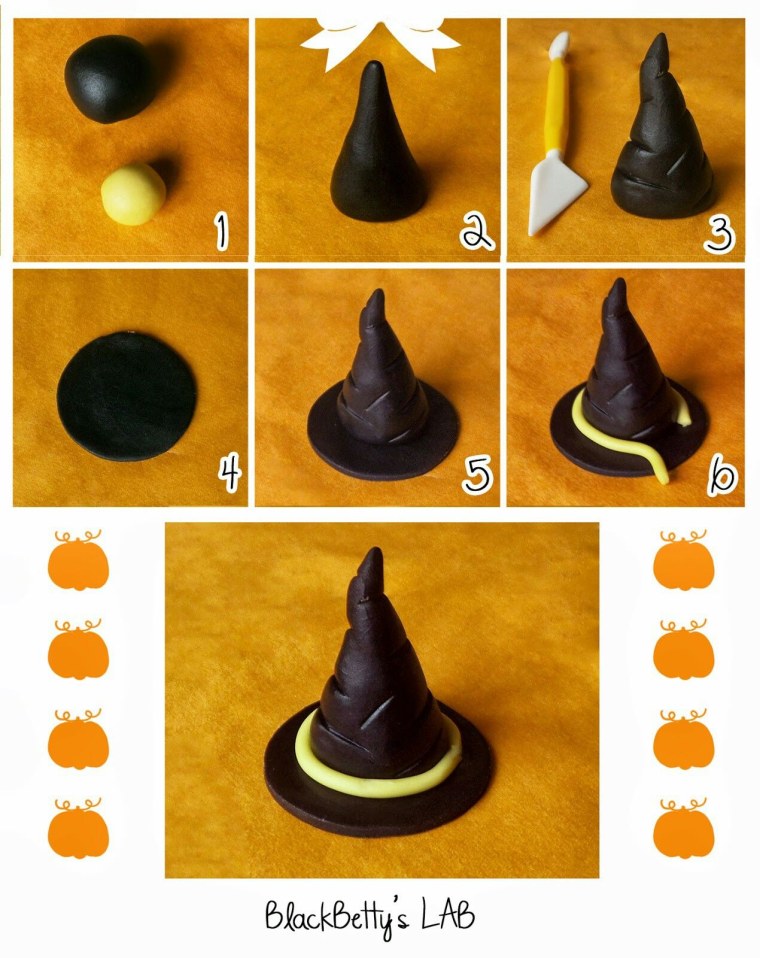 1

2

3

4

5

6

BlackBetty's LAB