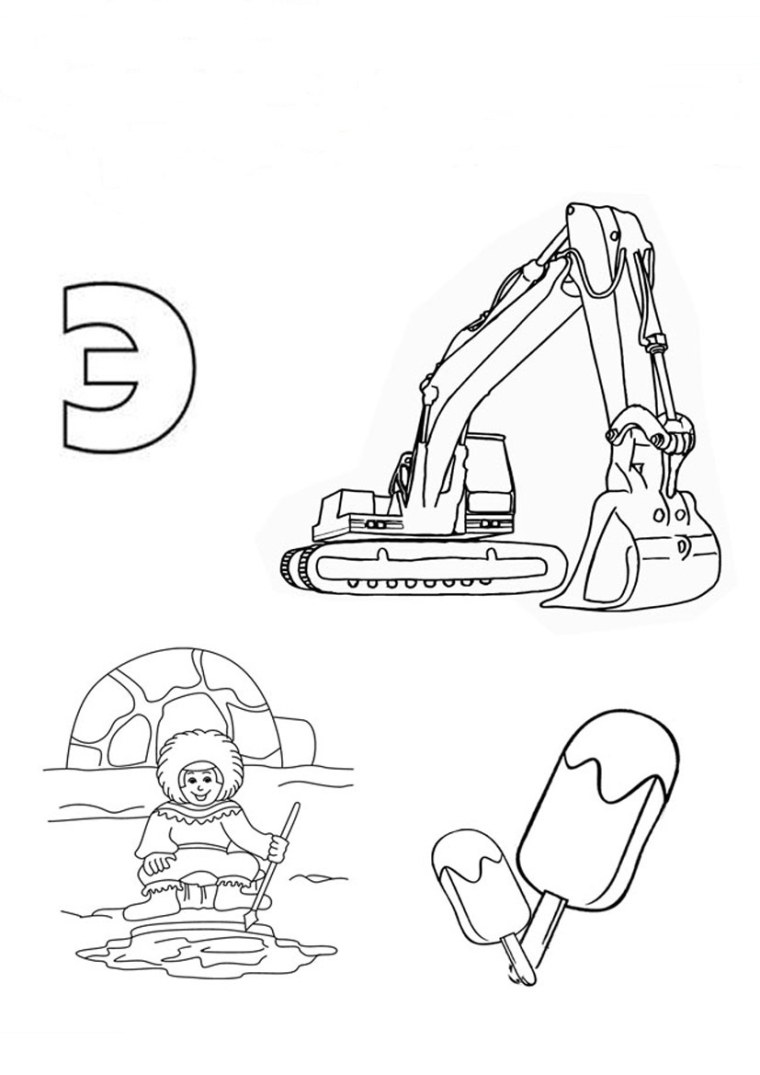 Э