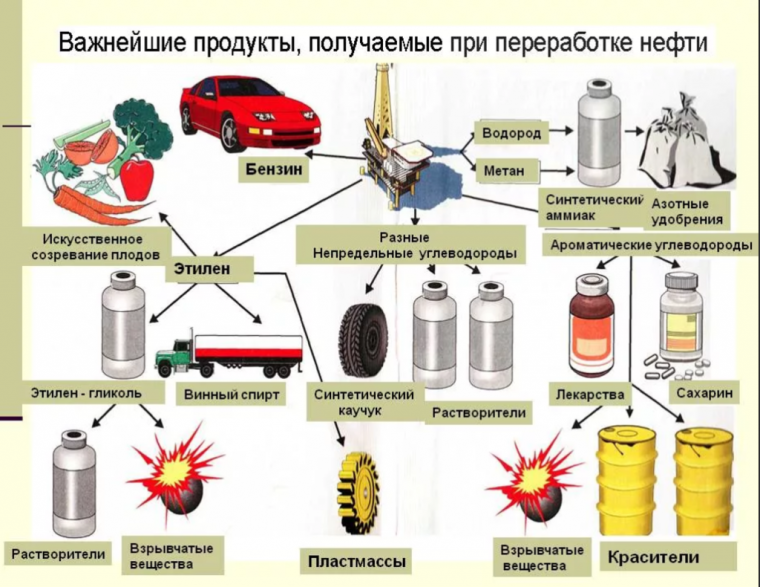 Важнейшие продукты, получаемые при переработке нефти

Бензин

Водород

Метан

Синтетический аммиак

Азотные удобрения

Искусственное созревание плодов

Этилен

Разные Непредельные углеводороды

Ароматические углеводороды

Этилен - гликоль

Винный спирт

Синтетический каучук

Растворители

Лекарства

Сахарин

Растворители

Взрывчатые вещества

Пластмассы

Взрывчатые вещества

Красители