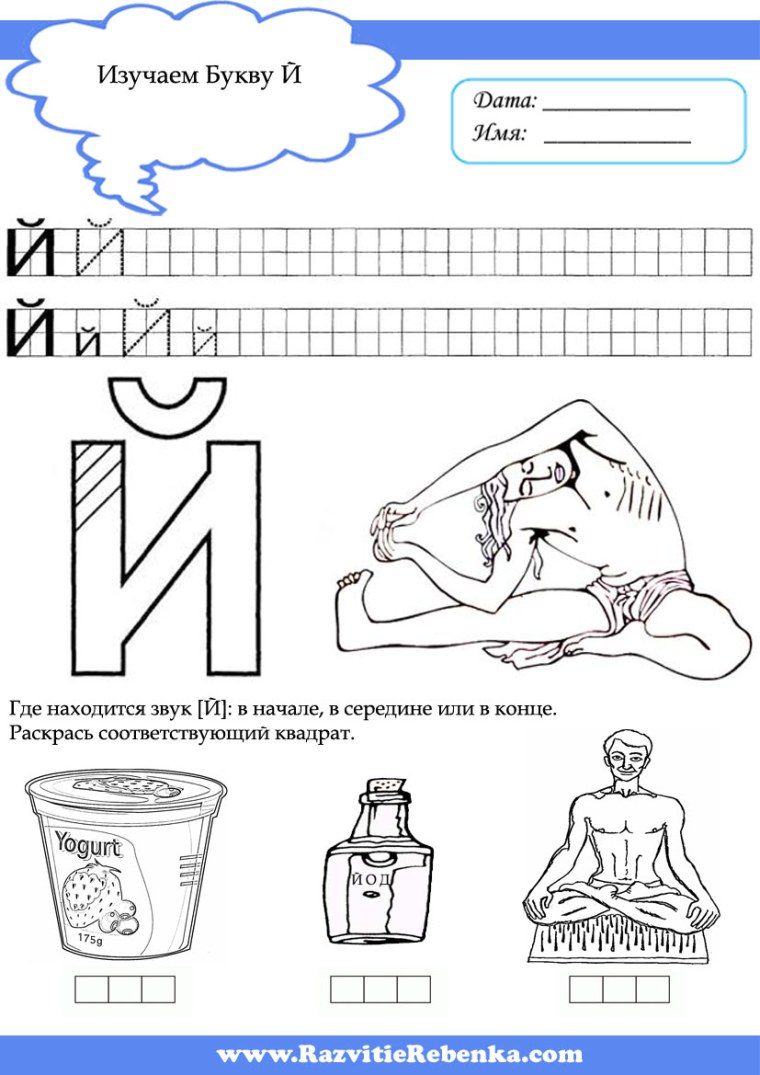 Изучаем Букву Й

Дата: ____________
Имя: ____________

Й Й

Й й Й й

Й

Где находится звук [Й]: в начале, в середине или в конце.
Раскрась соответствующий квадрат.

Yogurt
175g

ЙОД

www.RazvitieRebenka.com