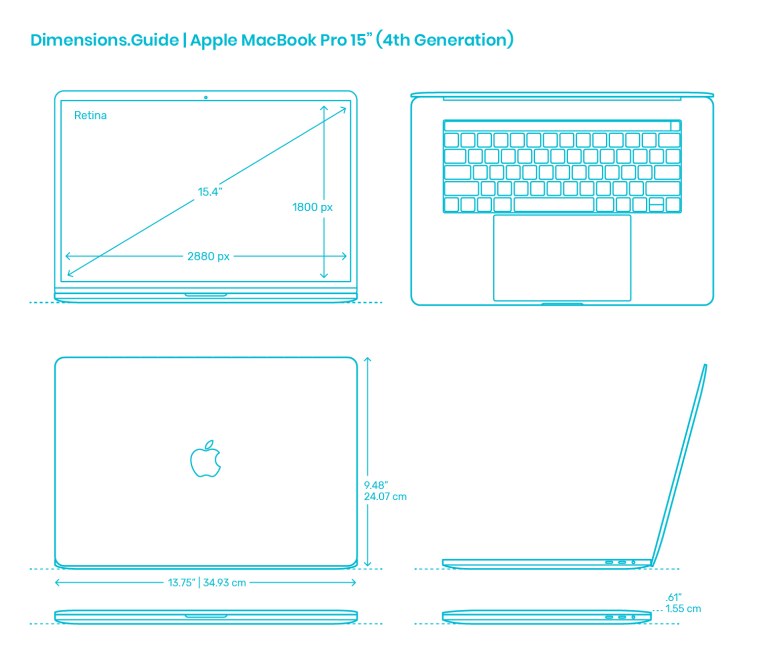 Dimensions.Guide | Apple MacBook Pro 15" (4th Generation)

Retina

15.4"

1800 px

2880 px

9.48"
24.07 cm

13.75" | 34.93 cm

.61"
1.55 cm