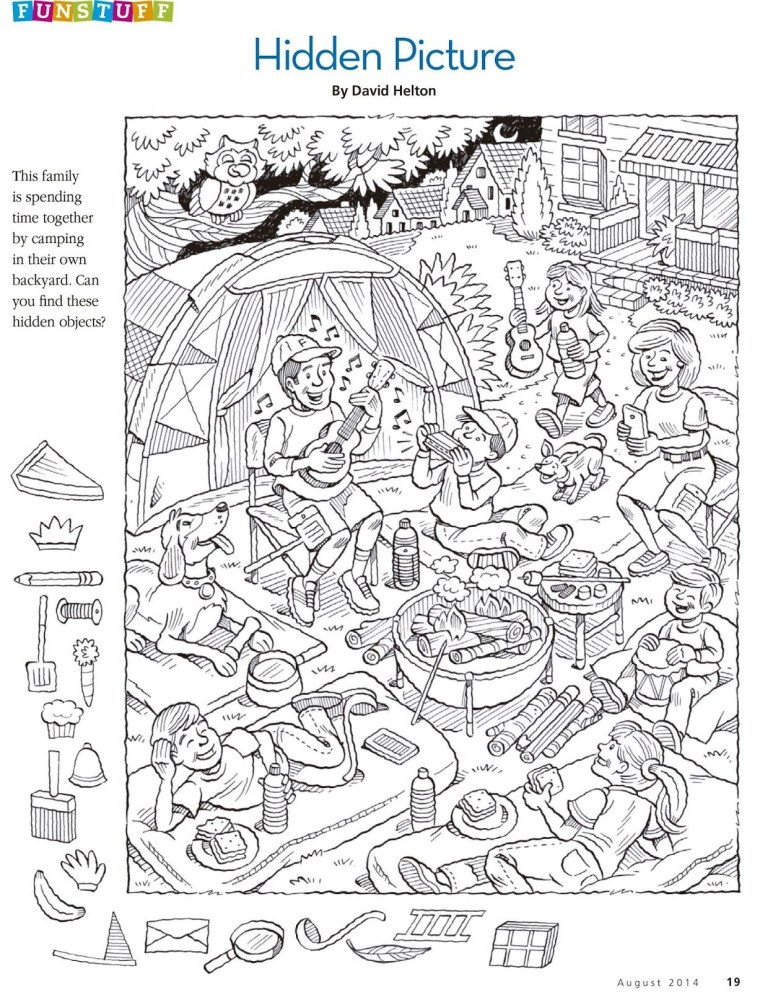 FUNSTUFF

Hidden Picture

By David Helton

This family is spending time together by camping in their own backyard. Can you find these hidden objects?

August 2014 19