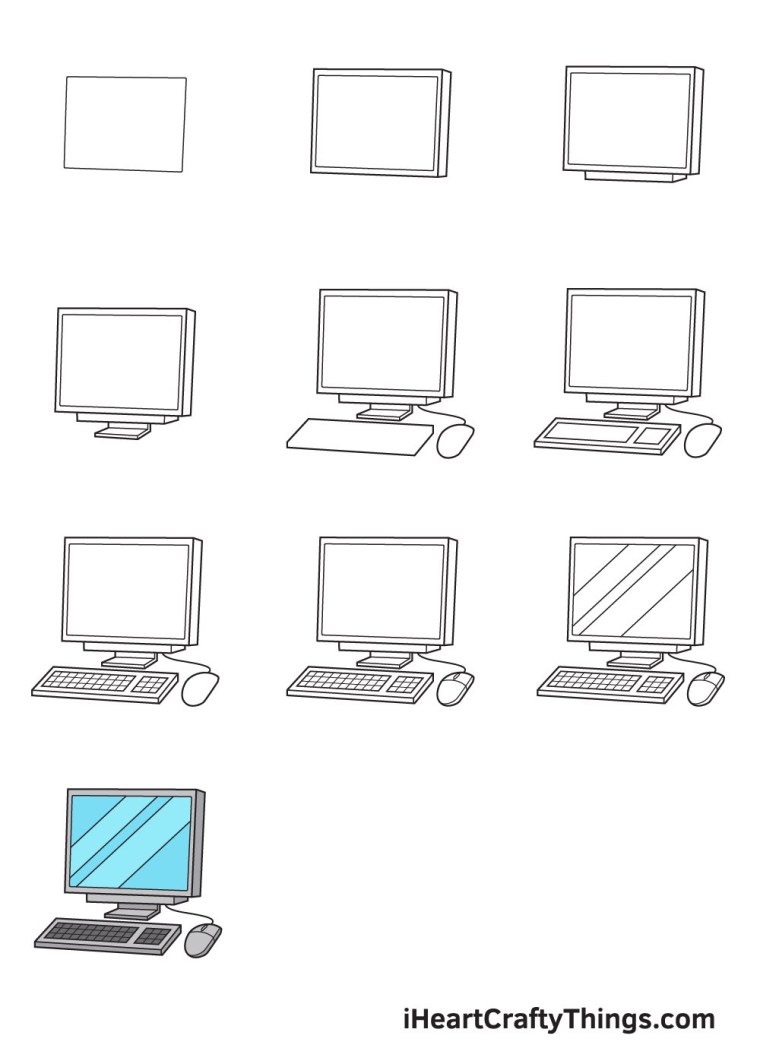 iHeartCraftyThings.com