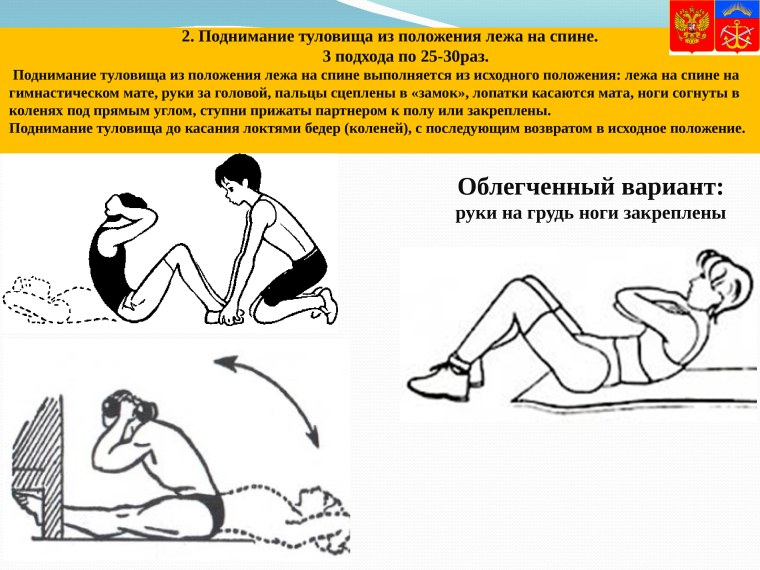 2. Поднимание туловища из положения лежа на спине.
3 подхода по 25-30раз.

Поднимание туловища из положения лежа на спине выполняется из исходного положения: лежа на спине на гимнастическом мате, руки за головой, пальцы сцеплены в «замок», лопатки касаются мата, ноги согнуты в коленях под прямым углом, ступни прижаты партнером к полу или закреплены.
Поднимание туловища до касания локтями бедер (коленей), с последующим возвратом в исходное положение.

Облегченный вариант:
руки на грудь ноги закреплены